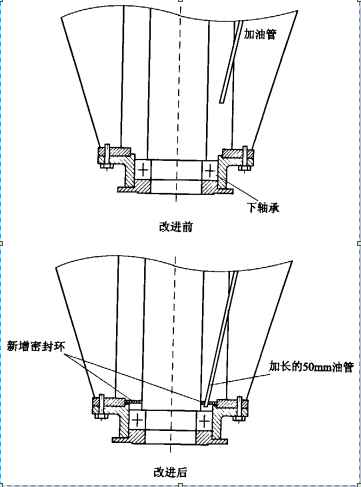 加油管

下轴承

改进前

新增密封环

加长的50mm油管

改进后